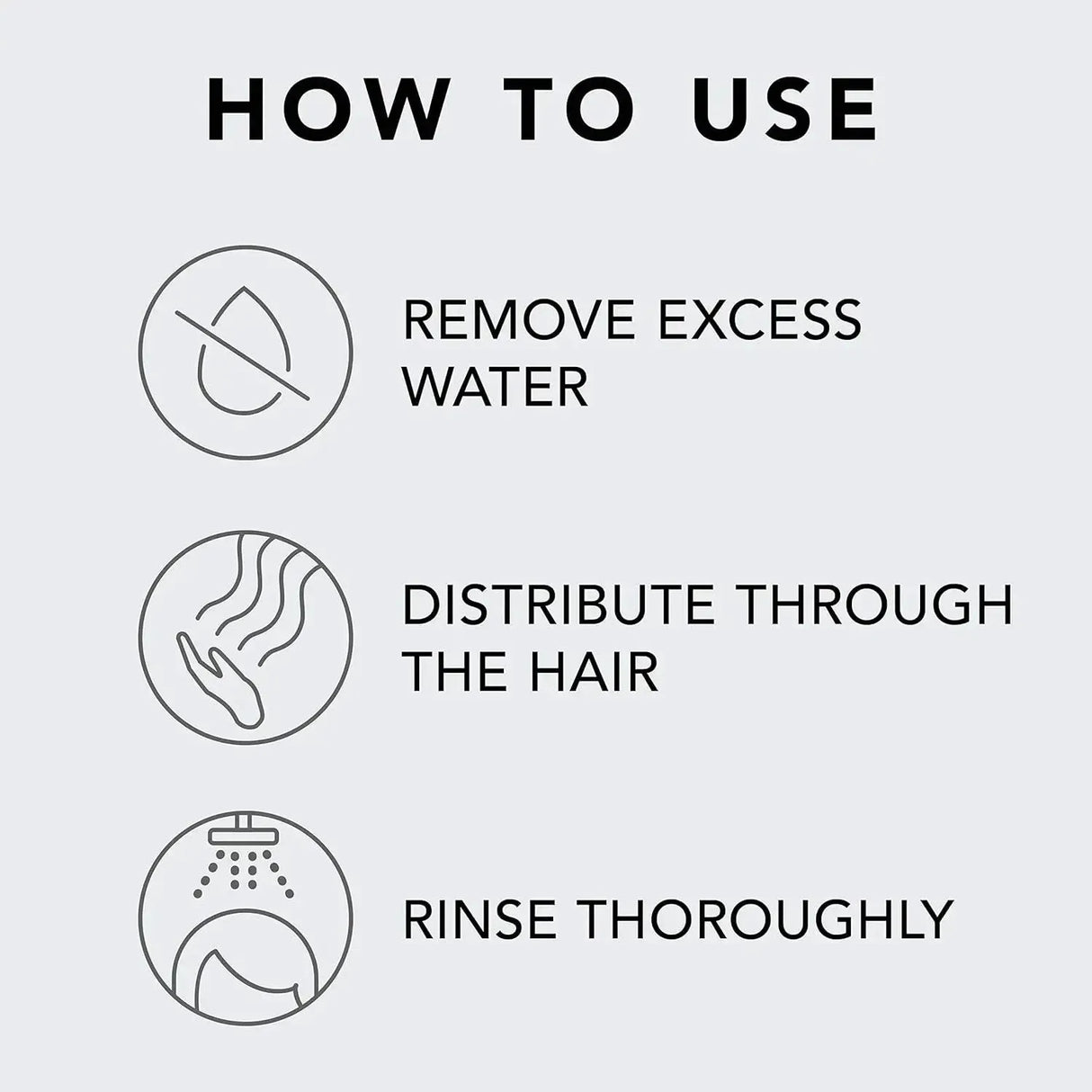 HOW TO USE

REMOVE EXCESS WATER

DISTRIBUTE THROUGH THE HAIR

RINSE THOROUGHLY