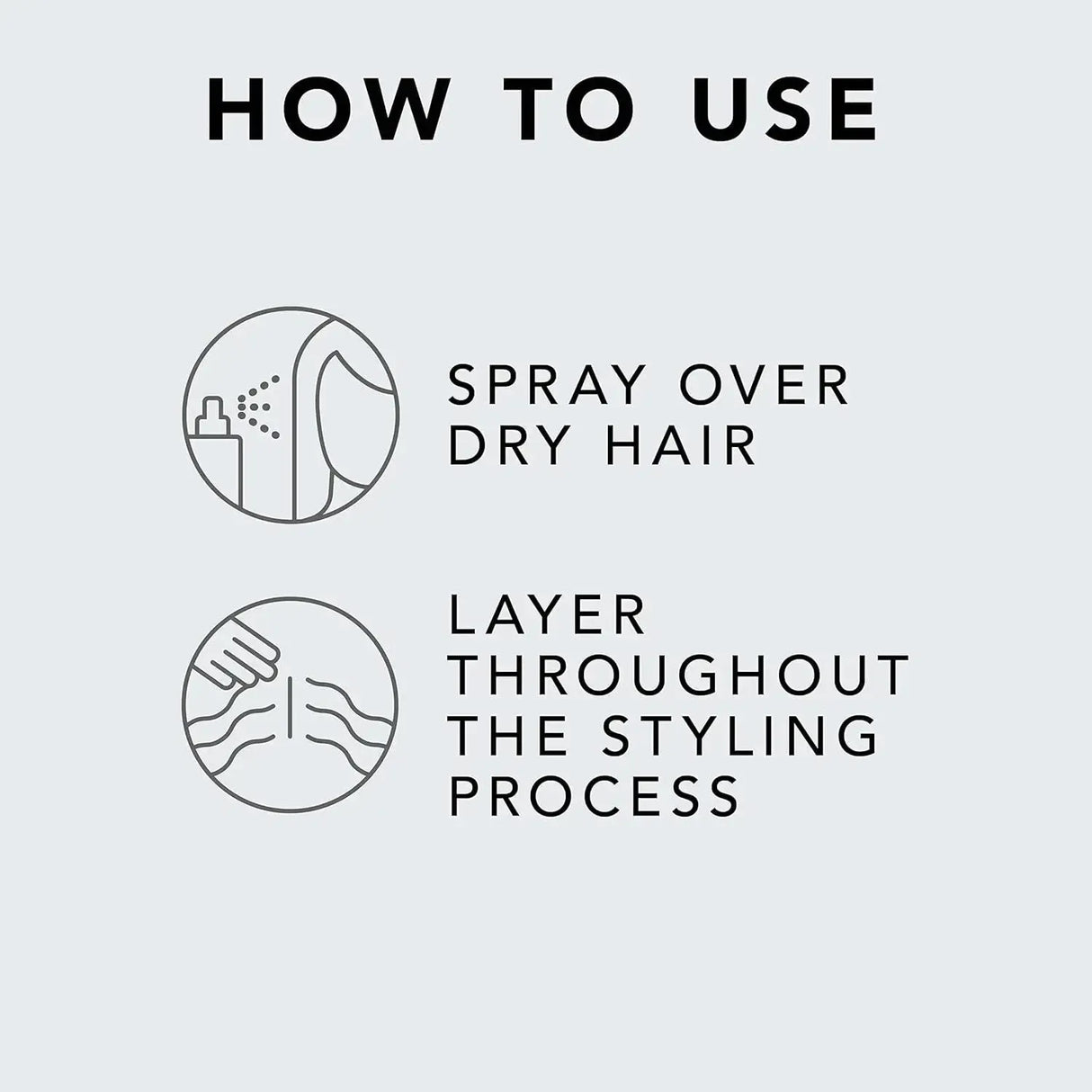 HOW TO USE

SPRAY OVER DRY HAIR

LAYER THROUGHOUT THE STYLING PROCESS